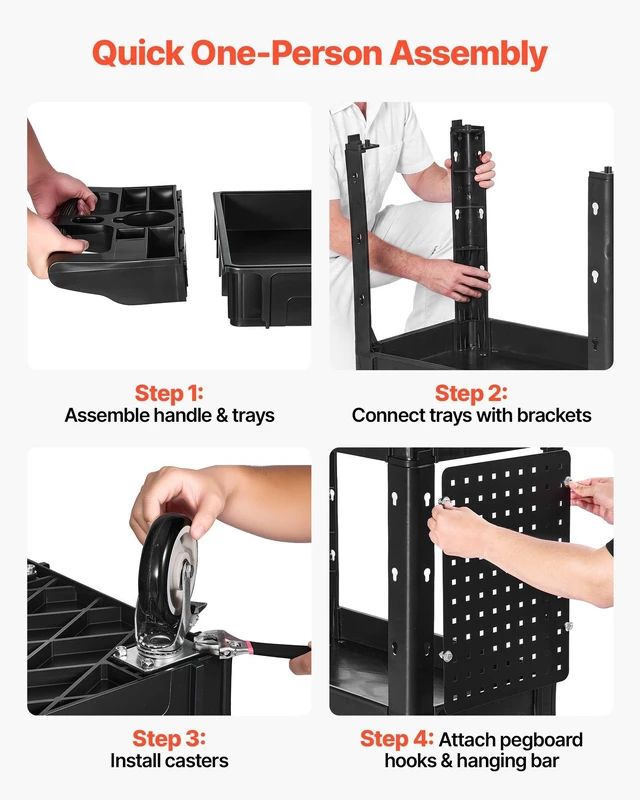 Quick One-Person Assembly

Step 1:
Assemble handle & trays

Step 2:
Connect trays with brackets

Step 3:
Install casters

Step 4: Attach pegboard hooks & hanging bar