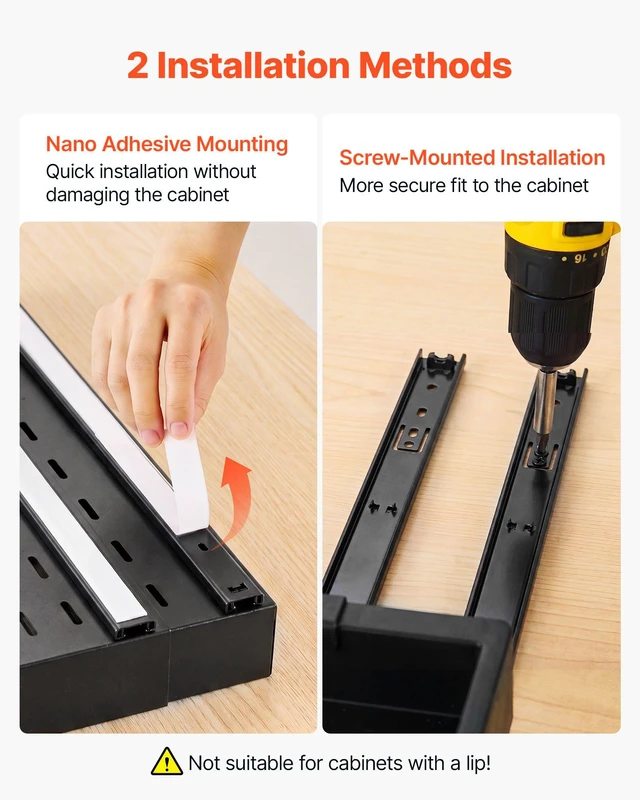 2 Installation Methods

Nano Adhesive Mounting
Quick installation without damaging the cabinet

Screw-Mounted Installation
More secure fit to the cabinet

16

Not suitable for cabinets with a lip!