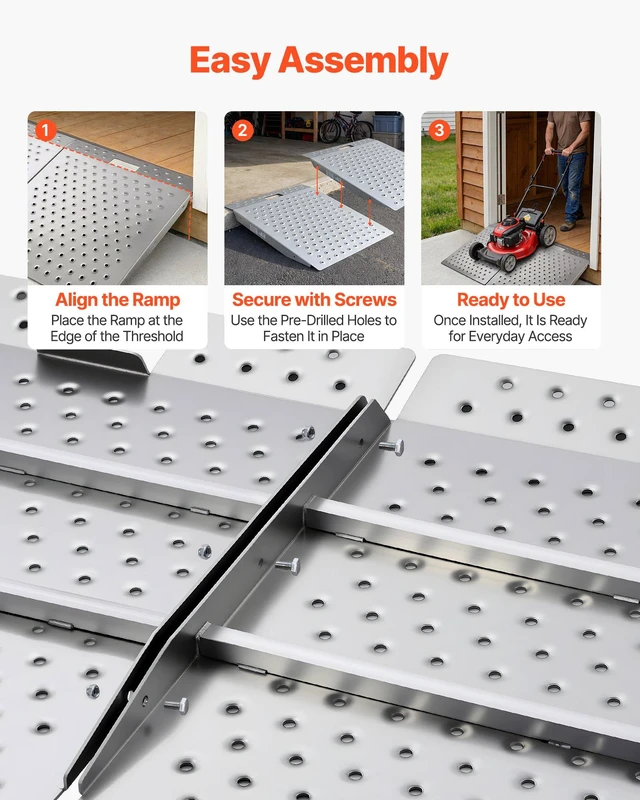 Easy Assembly

1

Align the Ramp

Place the Ramp at the Edge of the Threshold

2

Secure with Screws

Use the Pre-Drilled Holes to Fasten It in Place

3

Ready to Use

Once Installed, It Is Ready for Everyday Access