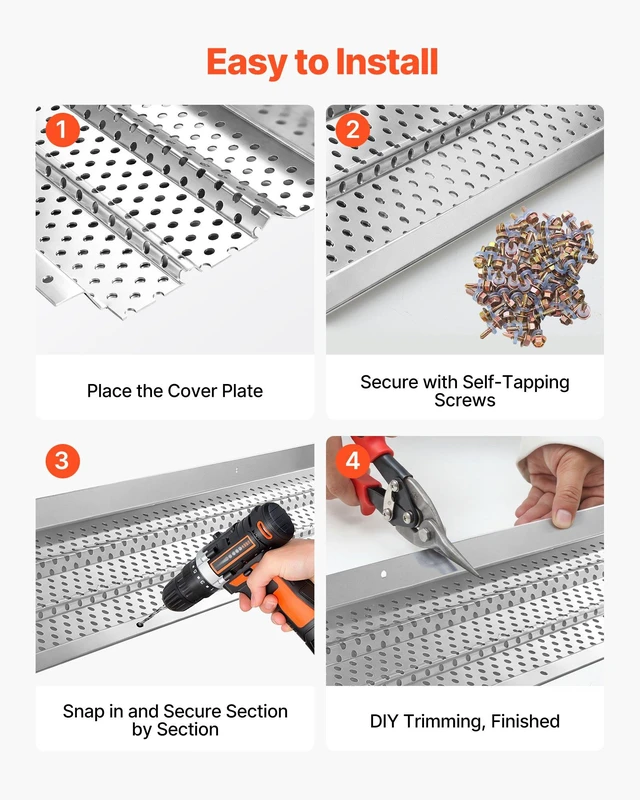 Easy to Install

1

Place the Cover Plate

2

Secure with Self-Tapping Screws

3

Snap in and Secure Section by Section

4

DIY Trimming, Finished