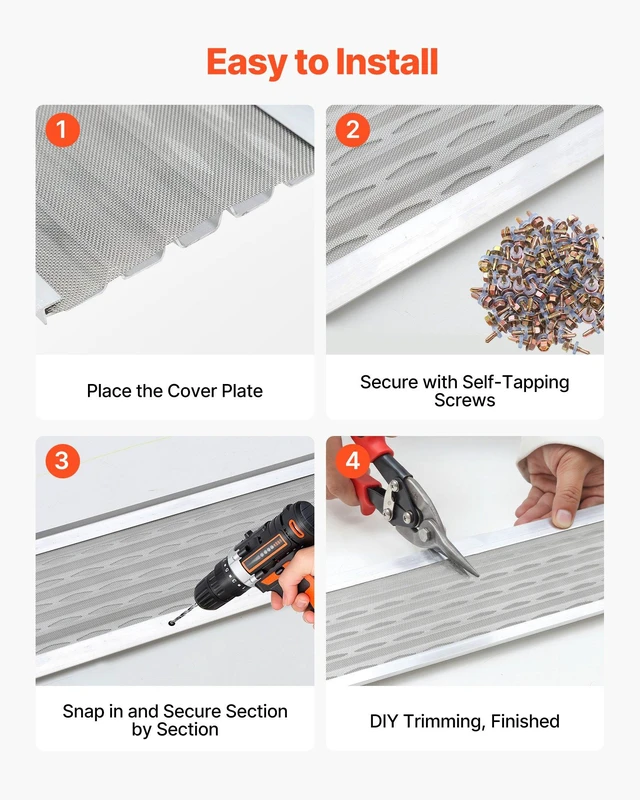 Easy to Install

1

Place the Cover Plate

2

Secure with Self-Tapping Screws

3

Snap in and Secure Section by Section

4

DIY Trimming, Finished