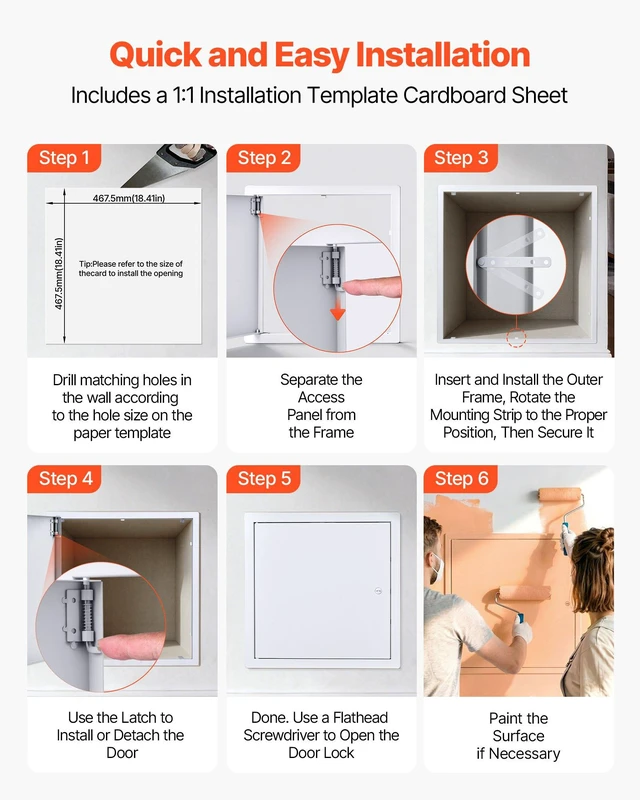 Quick and Easy Installation

Includes a 1:1 Installation Template Cardboard Sheet

Step 1

467.5mm(18.41in)

467.5mm(18.41in)

Tip:Please refer to the size of thecard to install the opening

Drill matching holes in the wall according to the hole size on the paper template

Step 2

Separate the Access Panel from the Frame

Step 3

Insert and Install the Outer Frame, Rotate the Mounting Strip to the Proper Position, Then Secure It

Step 4

Use the Latch to Install or Detach the Door

Step 5

Done. Use a Flathead Screwdriver to Open the Door Lock

Step 6

Paint the Surface if Necessary