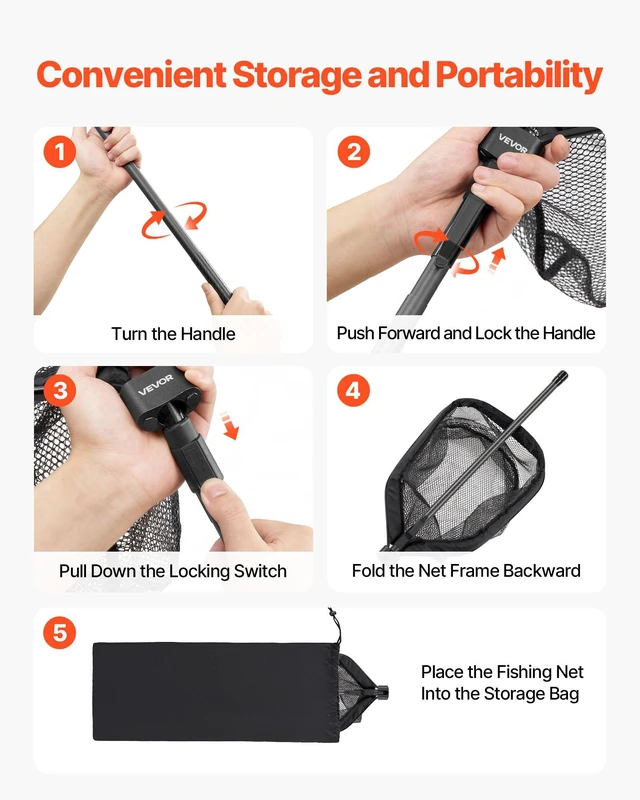 Convenient Storage and Portability

1

Turn the Handle

2

VEVOR

Push Forward and Lock the Handle

3

VEVOR

Pull Down the Locking Switch

4

Fold the Net Frame Backward

5

Place the Fishing Net Into the Storage Bag