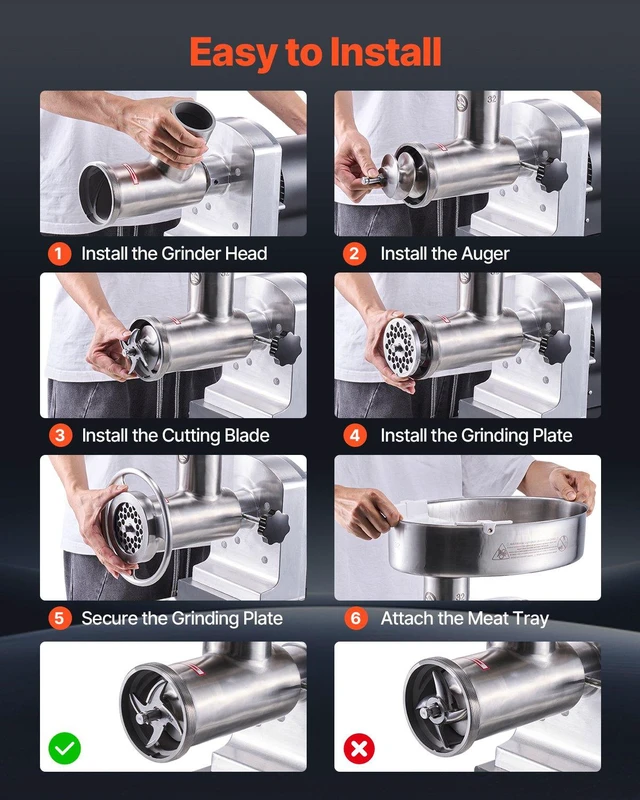 Easy to Install

1 Install the Grinder Head

2 Install the Auger

3 Install the Cutting Blade

4 Install the Grinding Plate

5 Secure the Grinding Plate

6 Attach the Meat Tray