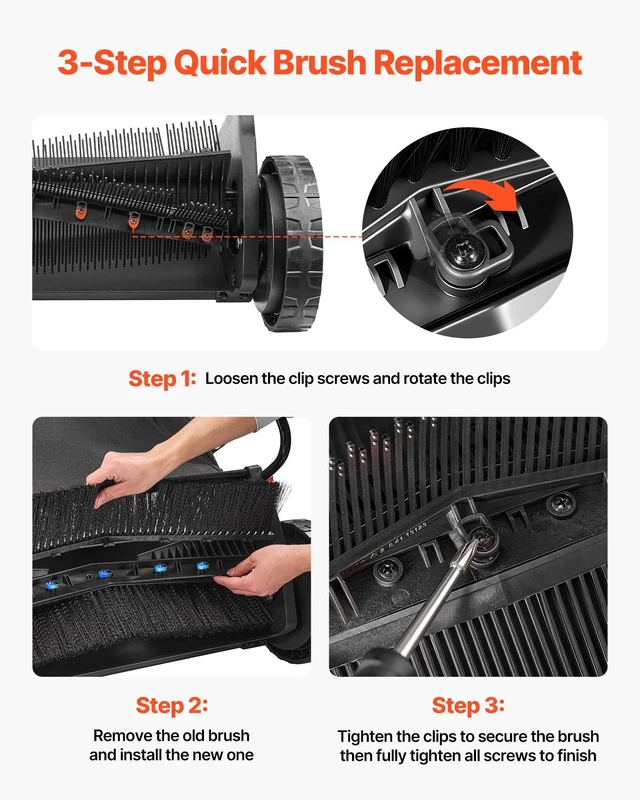 3-Step Quick Brush Replacement

Step 1: Loosen the clip screws and rotate the clips

Step 2:

Remove the old brush and install the new one

Step 3:

Tighten the clips to secure the brush then fully tighten all screws to finish