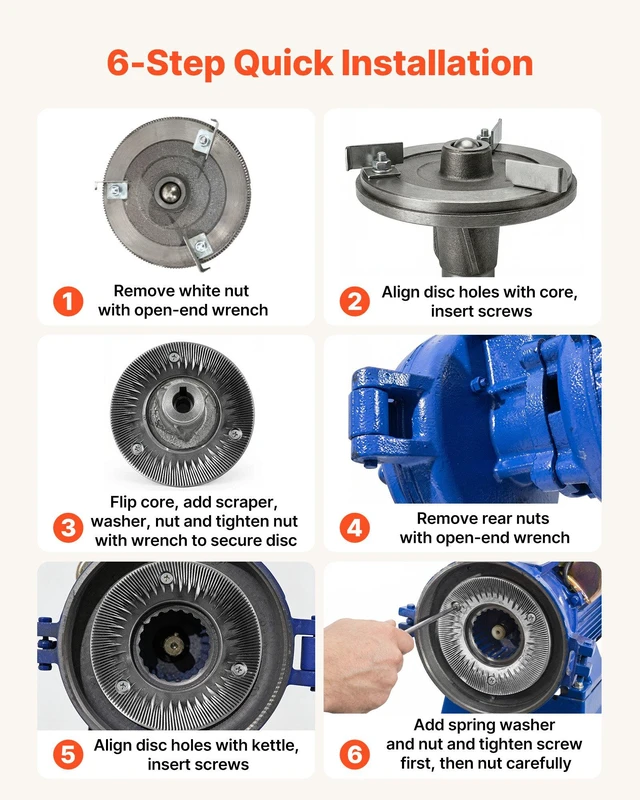 6-Step Quick Installation

1 Remove white nut with open-end wrench

2 Align disc holes with core, insert screws

3 Flip core, add scraper, washer, nut and tighten nut with wrench to secure disc

4 Remove rear nuts with open-end wrench

5 Align disc holes with kettle, insert screws

6 Add spring washer and nut and tighten screw first, then nut carefully