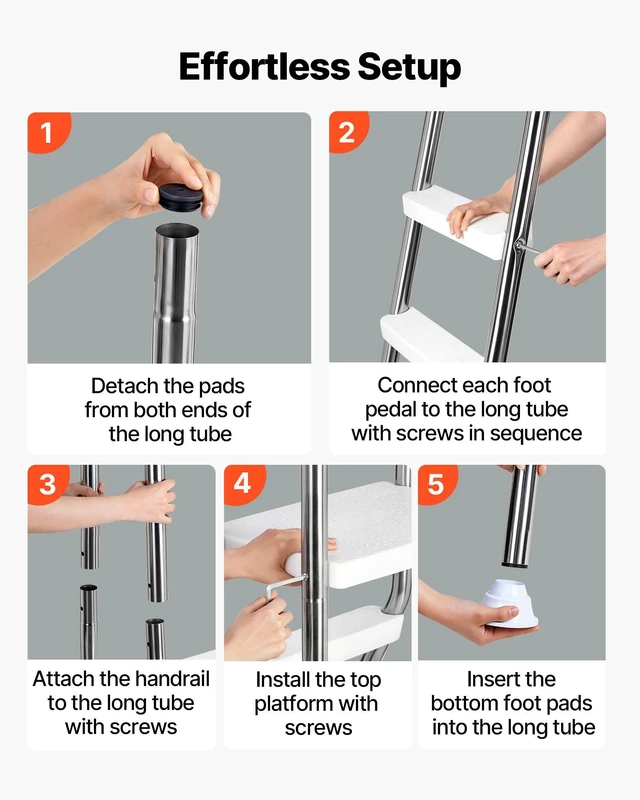 Effortless Setup

1

Detach the pads from both ends of the long tube

2

Connect each foot pedal to the long tube with screws in sequence

3

Attach the handrail to the long tube with screws

4

Install the top platform with screws

5

Insert the bottom foot pads into the long tube