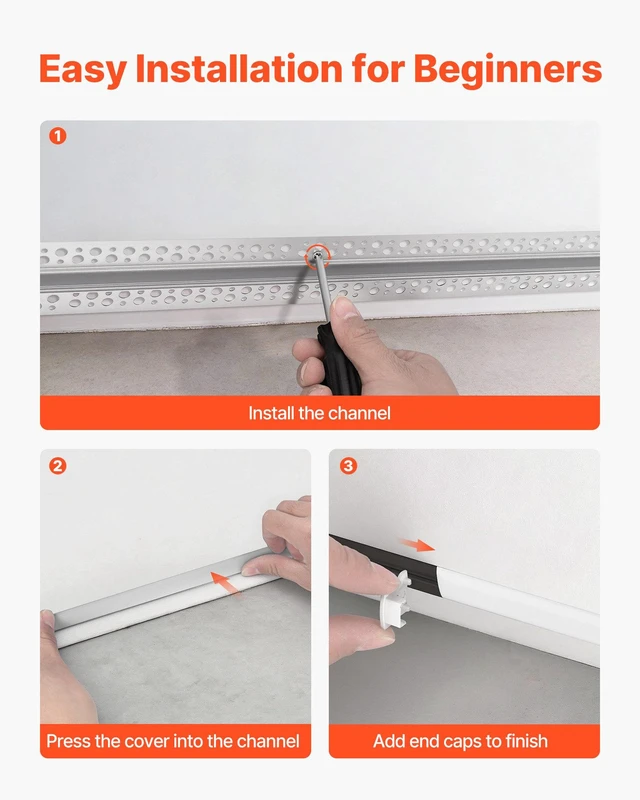 Easy Installation for Beginners

1

Install the channel

2

Press the cover into the channel

3

Add end caps to finish