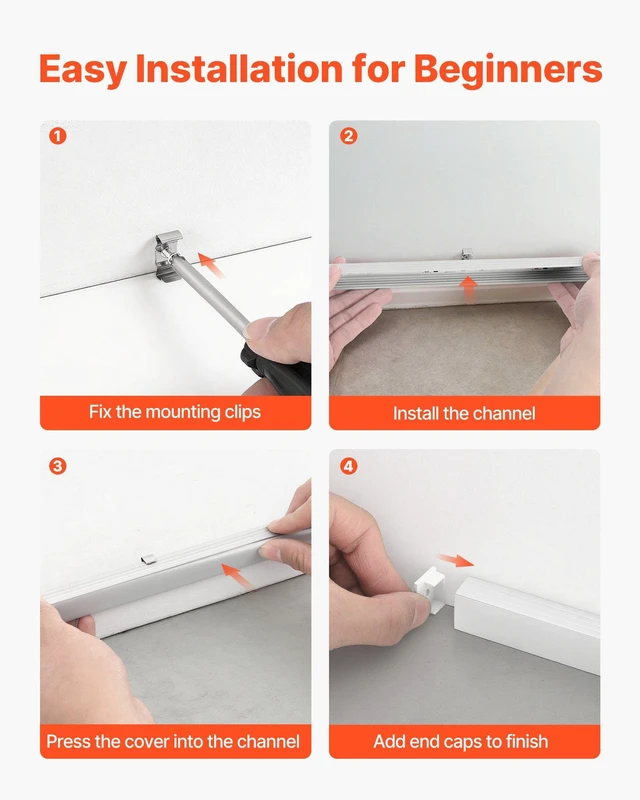 Easy Installation for Beginners

1

Fix the mounting clips

2

Install the channel

3

Press the cover into the channel

4

Add end caps to finish