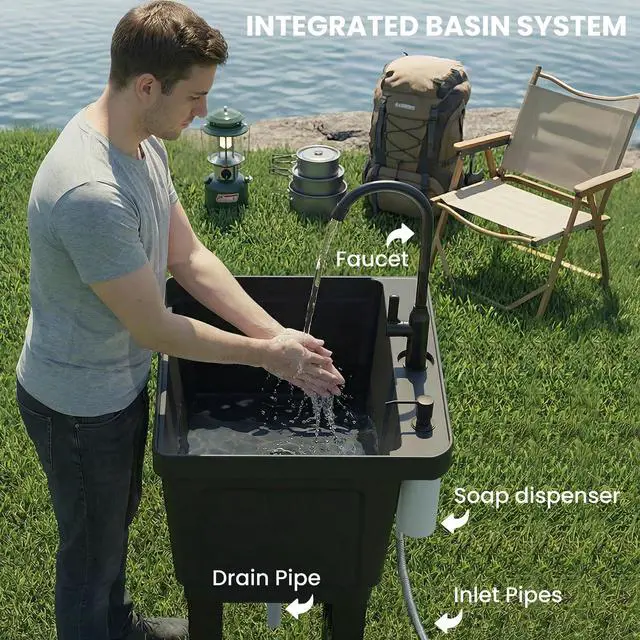 INTEGRATED BASIN SYSTEM

Faucet

Soap dispenser

Drain Pipe

Inlet Pipes