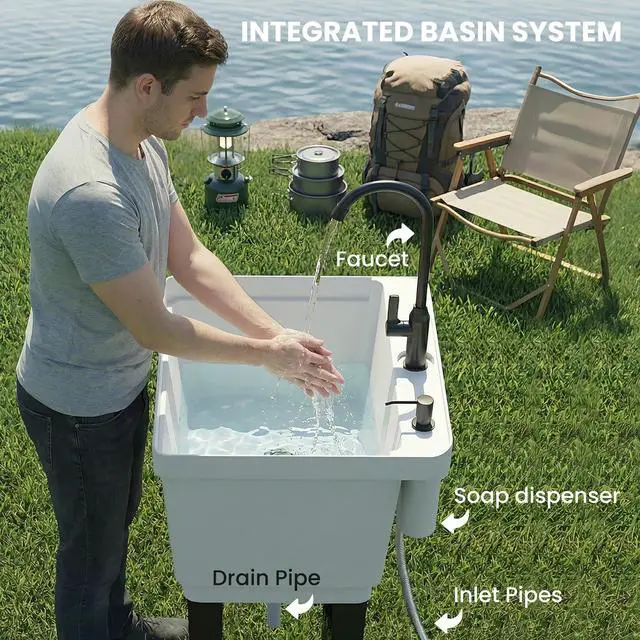 INTEGRATED BASIN SYSTEM

Faucet

Soap dispenser

Drain Pipe

Inlet Pipes