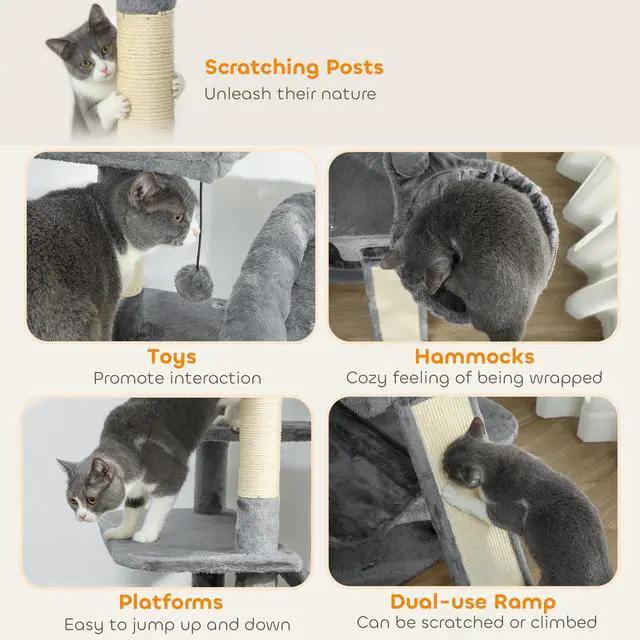 Scratching Posts
Unleash their nature

Toys
Promote interaction

Hammocks
Cozy feeling of being wrapped

Platforms
Easy to jump up and down

Dual-use Ramp
Can be scratched or climbed