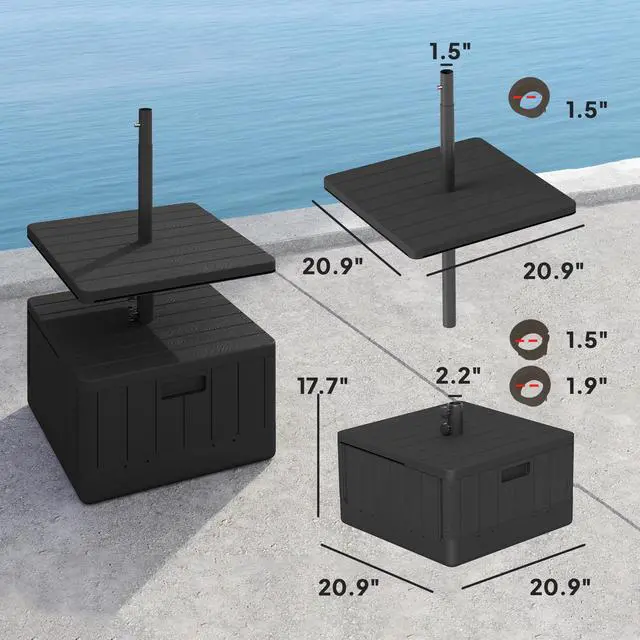 1.5"

1.5"

20.9"

20.9"

1.5"

2.2"

1.9"

17.7"

20.9"

20.9"