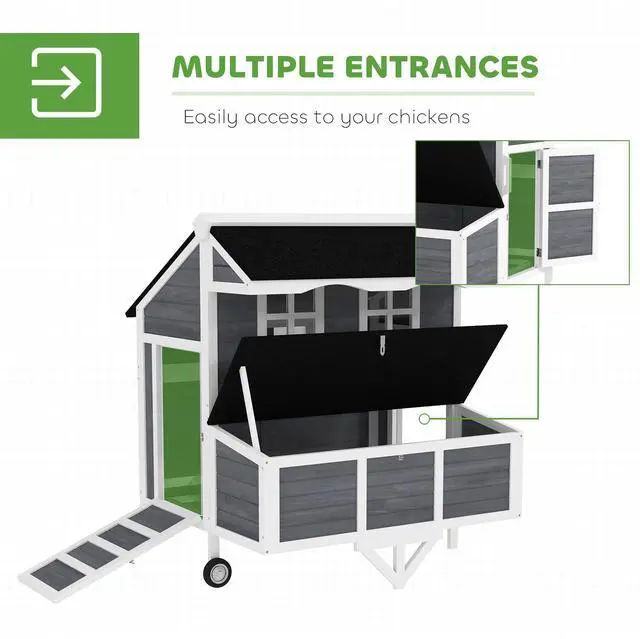 MULTIPLE ENTRANCES

Easily access to your chickens