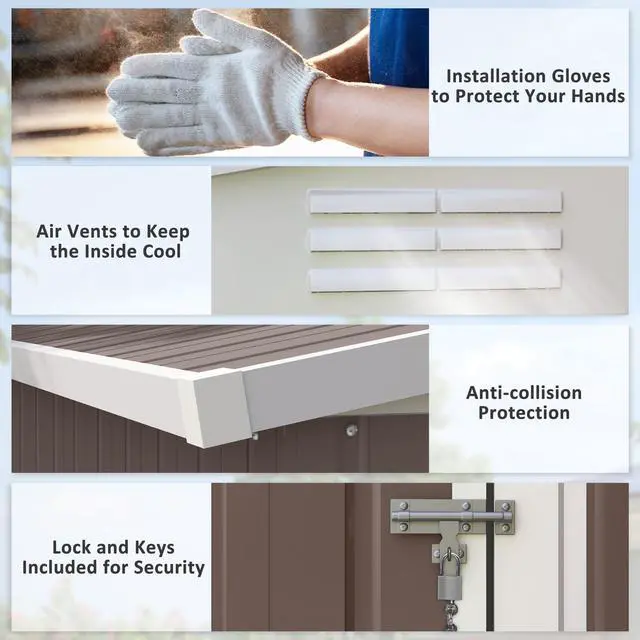 Installation Gloves to Protect Your Hands

Air Vents to Keep the Inside Cool

Anti-collision Protection

Lock and Keys Included for Security