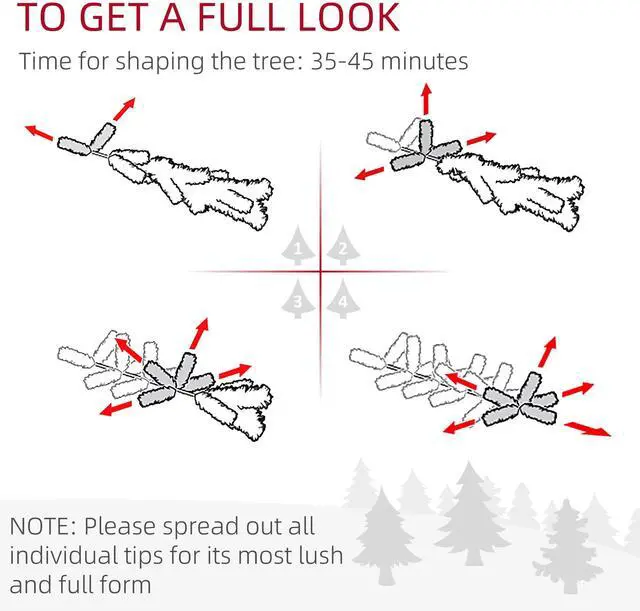 TO GET A FULL LOOK

Time for shaping the tree: 35-45 minutes

1 2 3 4

NOTE: Please spread out all individual tips for its most lush and full form