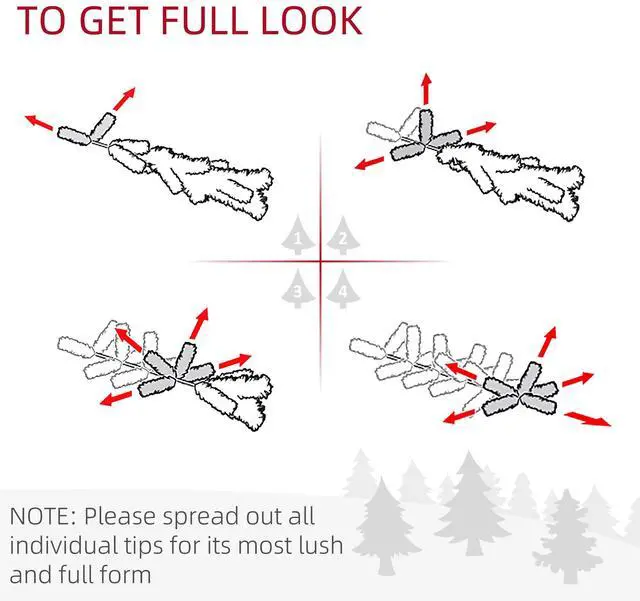 TO GET FULL LOOK

1
2
3
4

NOTE: Please spread out all individual tips for its most lush and full form