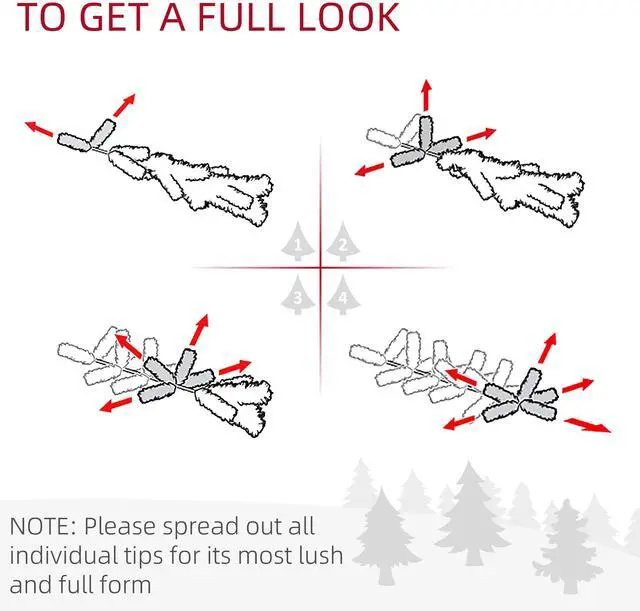 TO GET A FULL LOOK

1 2
3 4

NOTE: Please spread out all individual tips for its most lush and full form