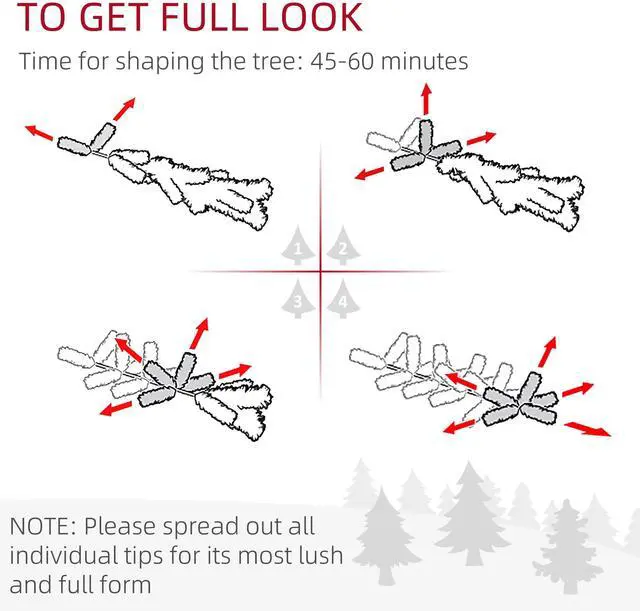 TO GET FULL LOOK

Time for shaping the tree: 45-60 minutes

1
2
3
4

NOTE: Please spread out all individual tips for its most lush and full form