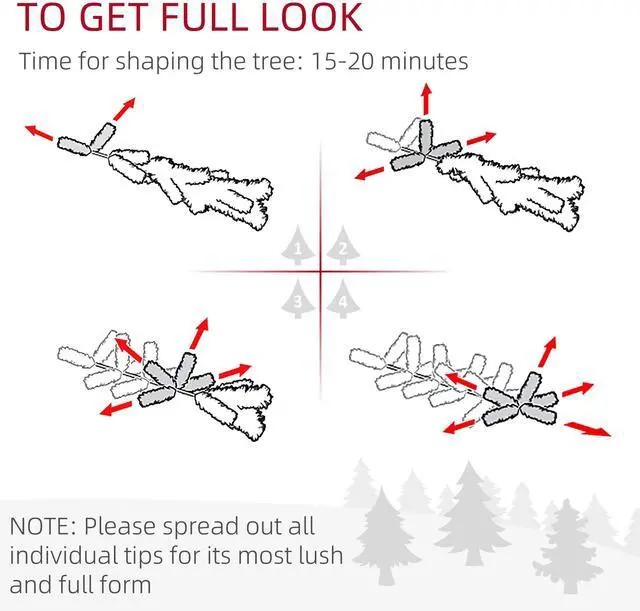 TO GET FULL LOOK

Time for shaping the tree: 15-20 minutes

1
2
3
4

NOTE: Please spread out all individual tips for its most lush and full form