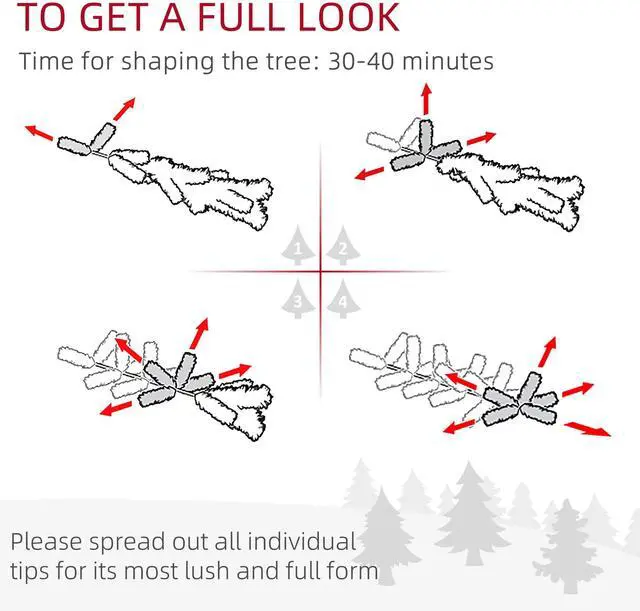 TO GET A FULL LOOK

Time for shaping the tree: 30-40 minutes

1 2

3 4

Please spread out all individual tips for its most lush and full form