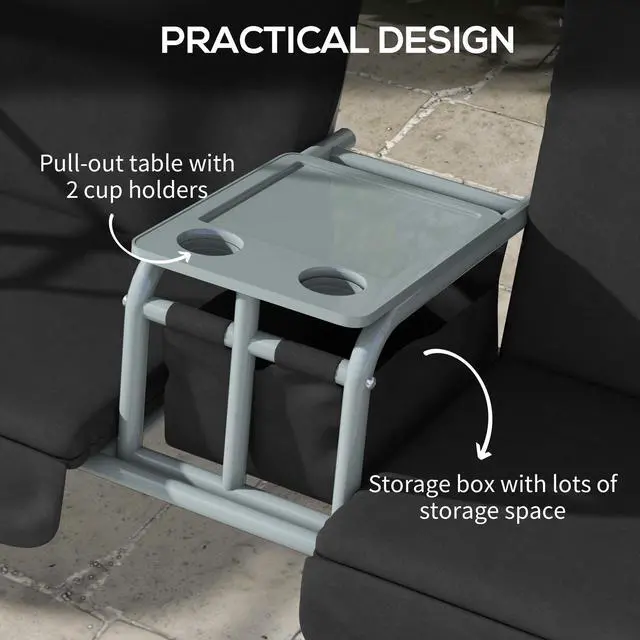 PRACTICAL DESIGN

Pull-out table with 2 cup holders

Storage box with lots of storage space