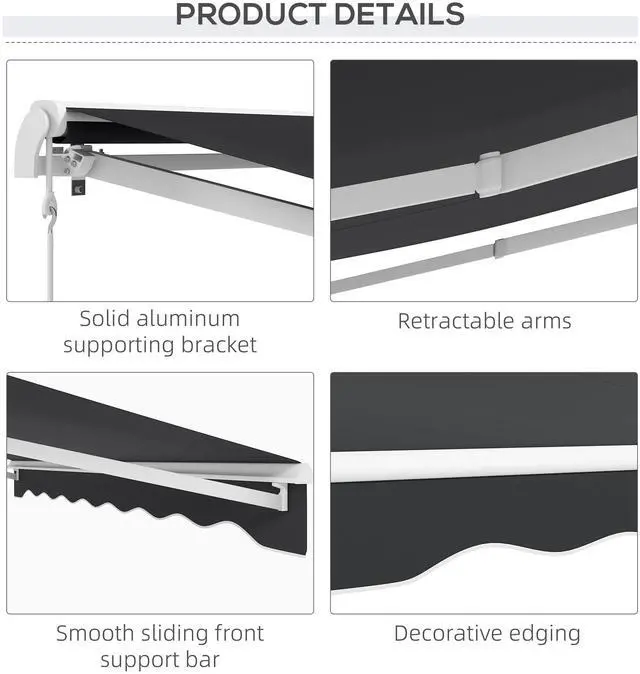 PRODUCT DETAILS

Solid aluminum supporting bracket

Retractable arms

Smooth sliding front support bar

Decorative edging