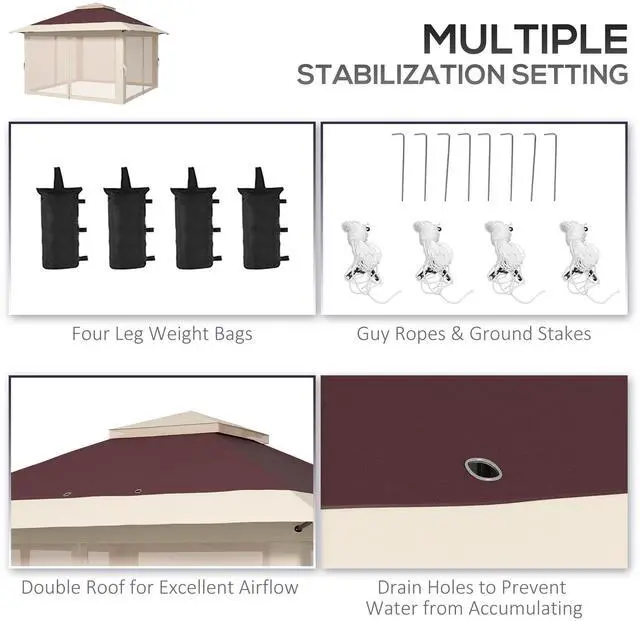 MULTIPLE
STABILIZATION SETTING

Four Leg Weight Bags

Guy Ropes & Ground Stakes

Double Roof for Excellent Airflow

Drain Holes to Prevent Water from Accumulating