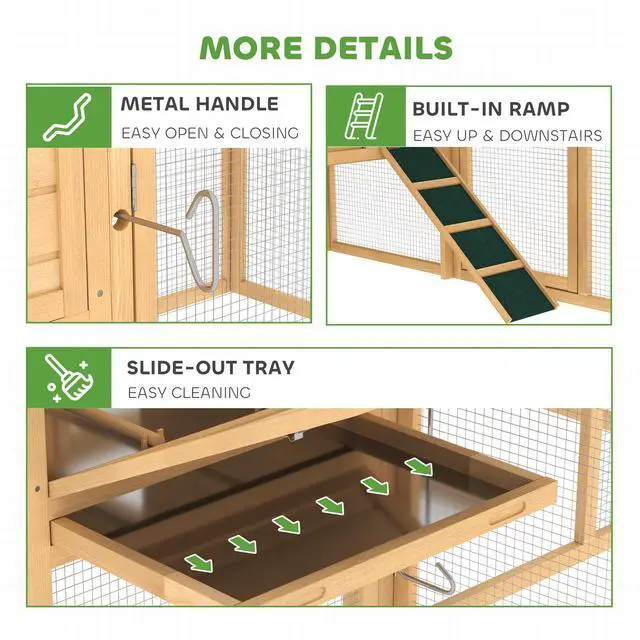 MORE DETAILS

METAL HANDLE
EASY OPEN & CLOSING

BUILT-IN RAMP
EASY UP & DOWNSTAIRS

SLIDE-OUT TRAY
EASY CLEANING