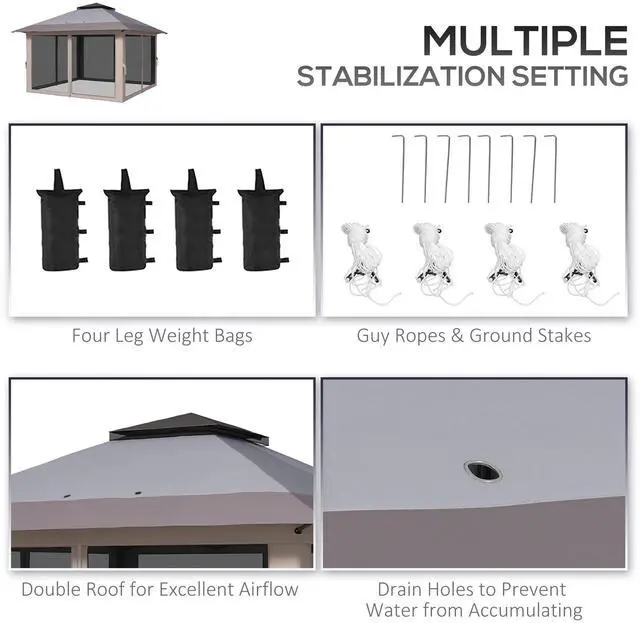 MULTIPLE
STABILIZATION SETTING

Four Leg Weight Bags

Guy Ropes & Ground Stakes

Double Roof for Excellent Airflow

Drain Holes to Prevent Water from Accumulating