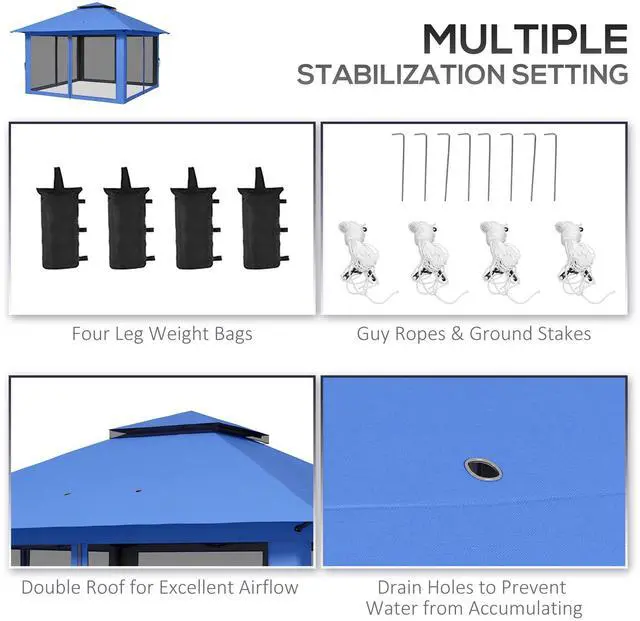 MULTIPLE
STABILIZATION SETTING

Four Leg Weight Bags

Guy Ropes & Ground Stakes

Double Roof for Excellent Airflow

Drain Holes to Prevent Water from Accumulating