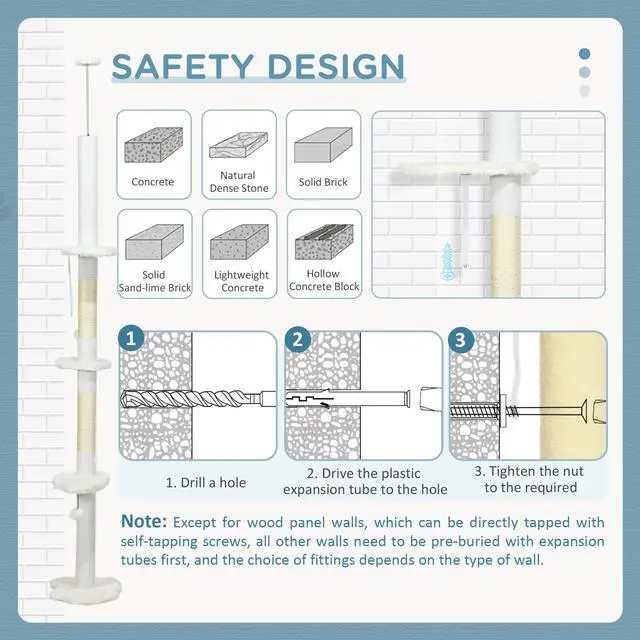 SAFETY DESIGN

Concrete

Natural Dense Stone

Solid Brick

Solid Sand-lime Brick

Lightweight Concrete

Hollow Concrete Block

1

2

3

1. Drill a hole

2. Drive the plastic expansion tube to the hole

3. Tighten the nut to the required

Note: Except for wood panel walls, which can be directly tapped with self-tapping screws, all other walls need to be pre-buried with expansion tubes first, and the choice of fittings depends on the type of wall.