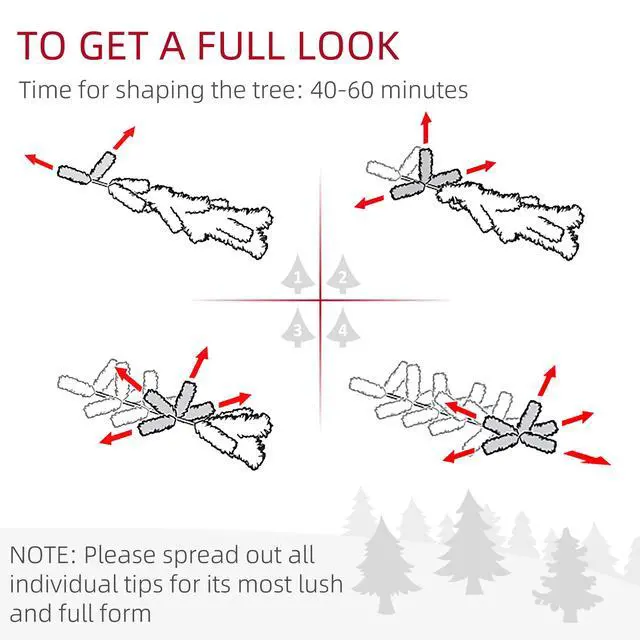 TO GET A FULL LOOK

Time for shaping the tree: 40-60 minutes

1 2 3 4

NOTE: Please spread out all individual tips for its most lush and full form