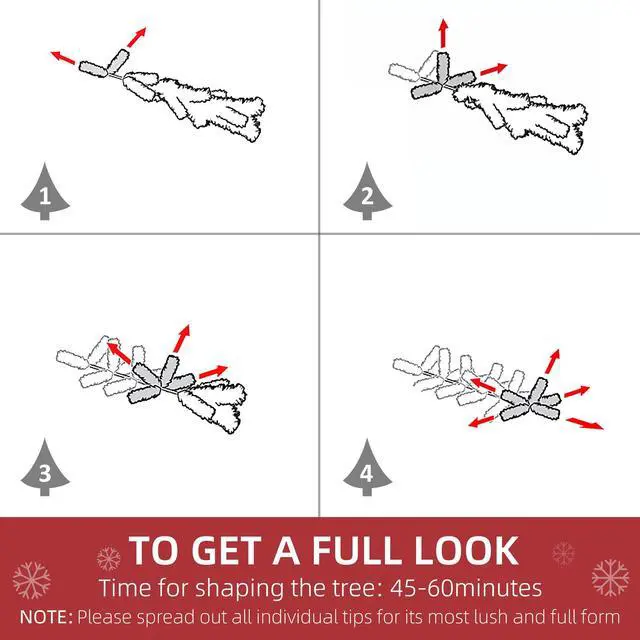 1

2

3

4

TO GET A FULL LOOK
Time for shaping the tree: 45-60minutes
NOTE: Please spread out all individual tips for its most lush and full form