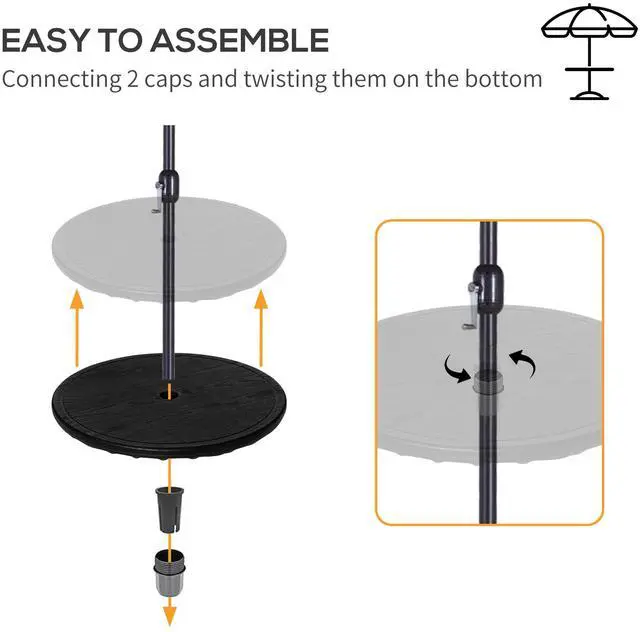 EASY TO ASSEMBLE
Connecting 2 caps and twisting them on the bottom