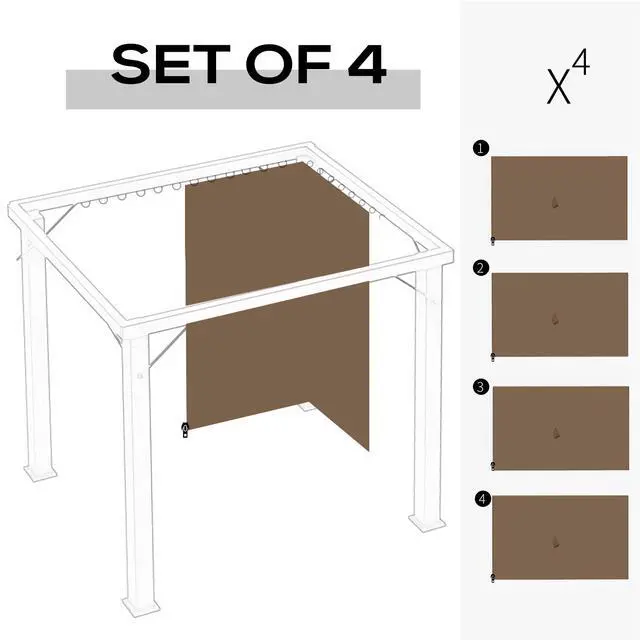 SET OF 4

$X^4$

1

2

3

4