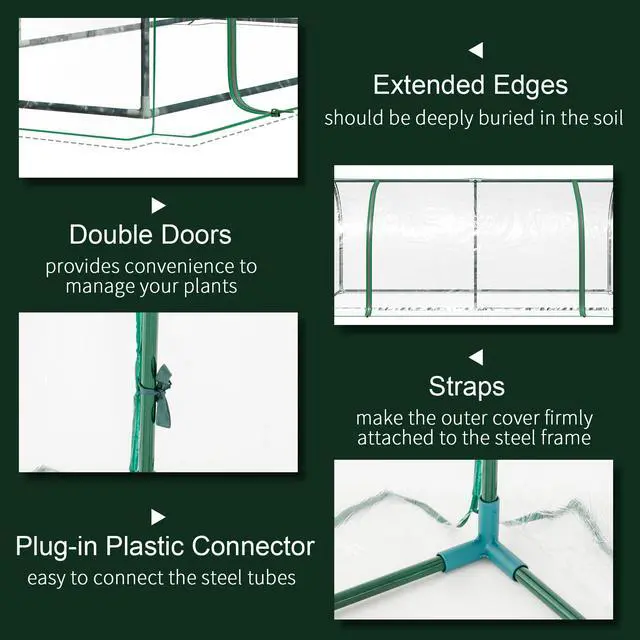 Extended Edges
should be deeply buried in the soil

Double Doors
provides convenience to manage your plants

Straps
make the outer cover firmly attached to the steel frame

Plug-in Plastic Connector
easy to connect the steel tubes