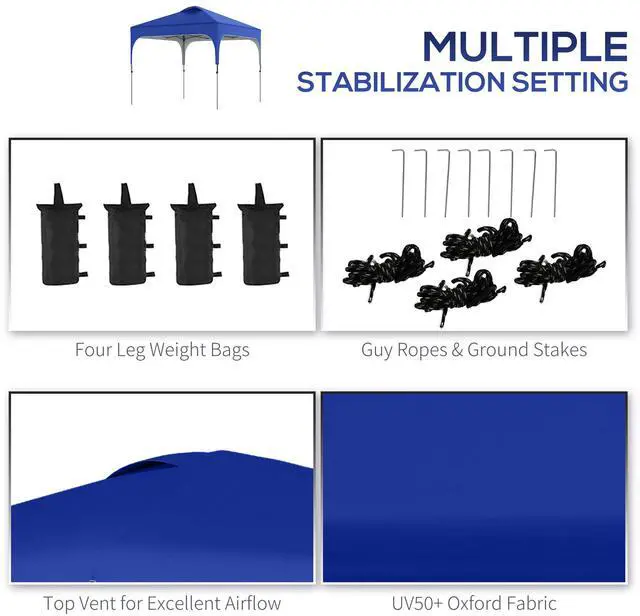 MULTIPLE
STABILIZATION SETTING

Four Leg Weight Bags

Guy Ropes & Ground Stakes

Top Vent for Excellent Airflow

UV50+ Oxford Fabric