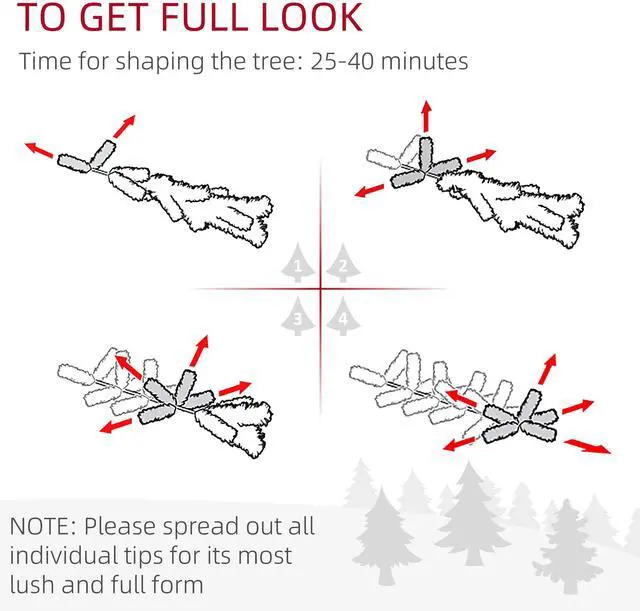 TO GET FULL LOOK

Time for shaping the tree: 25-40 minutes

1 2

3 4

NOTE: Please spread out all individual tips for its most lush and full form