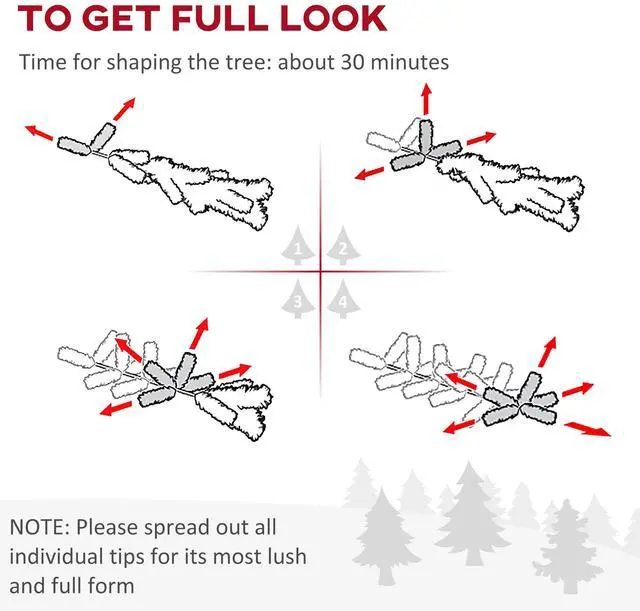 TO GET FULL LOOK

Time for shaping the tree: about 30 minutes

1
2
3
4

NOTE: Please spread out all individual tips for its most lush and full form