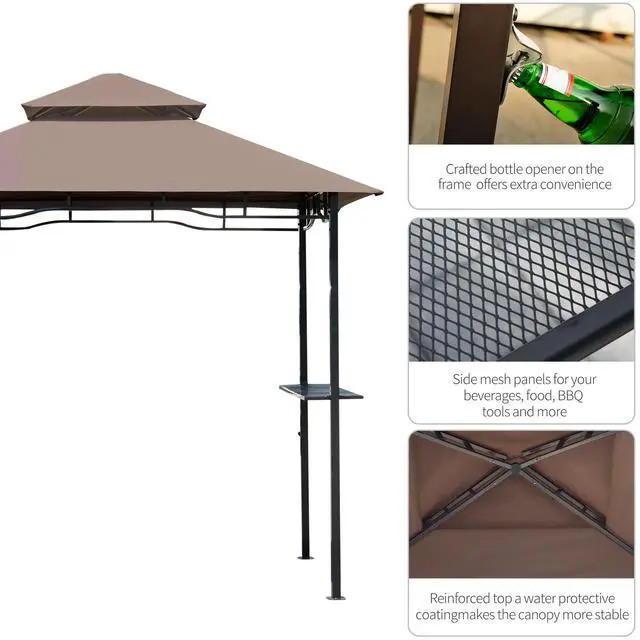 Crafted bottle opener on the frame offers extra convenience

Side mesh panels for your beverages, food, BBQ tools and more

Reinforced top a water protective coatingmakes the canopy more stable