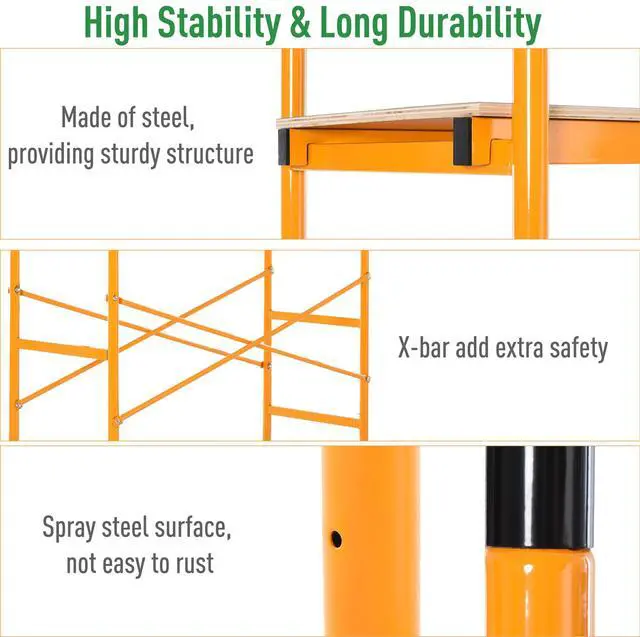 High Stability & Long Durability

Made of steel, providing sturdy structure

X-bar add extra safety

Spray steel surface, not easy to rust