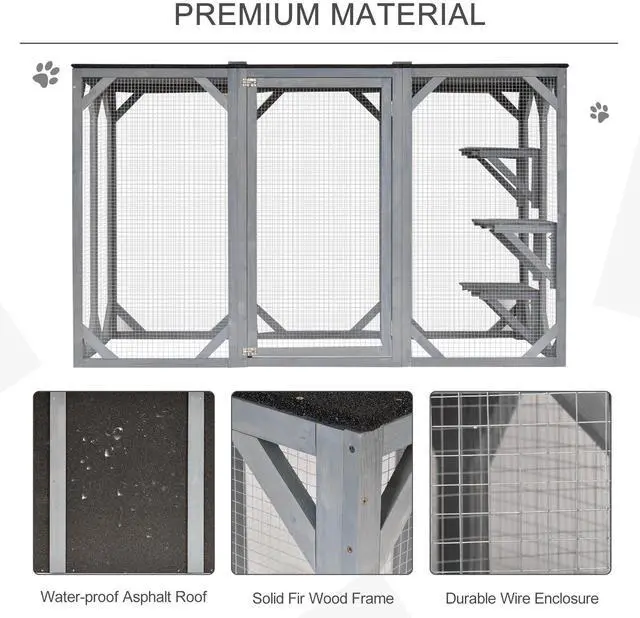 PREMIUM MATERIAL

Water-proof Asphalt Roof

Solid Fir Wood Frame

Durable Wire Enclosure