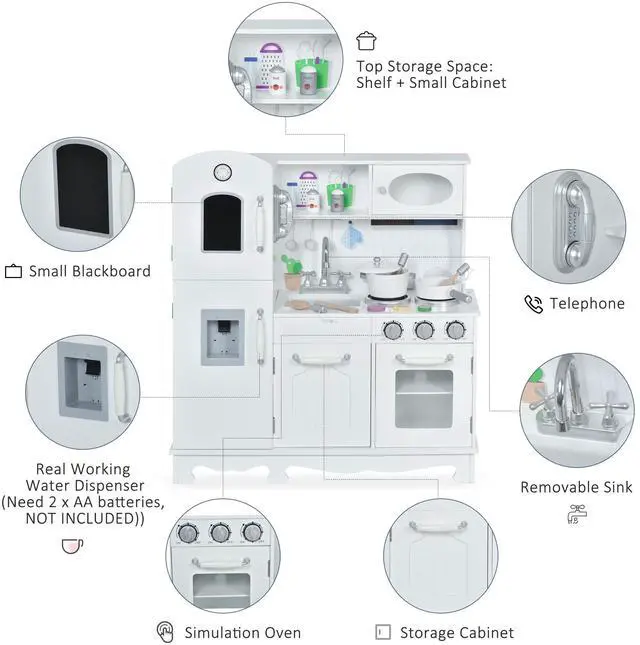 Top Storage Space:
Shelf + Small Cabinet

Small Blackboard

Telephone

Real Working
Water Dispenser
(Need 2 x AA batteries,
NOT INCLUDED))

Removable Sink

Simulation Oven

Storage Cabinet