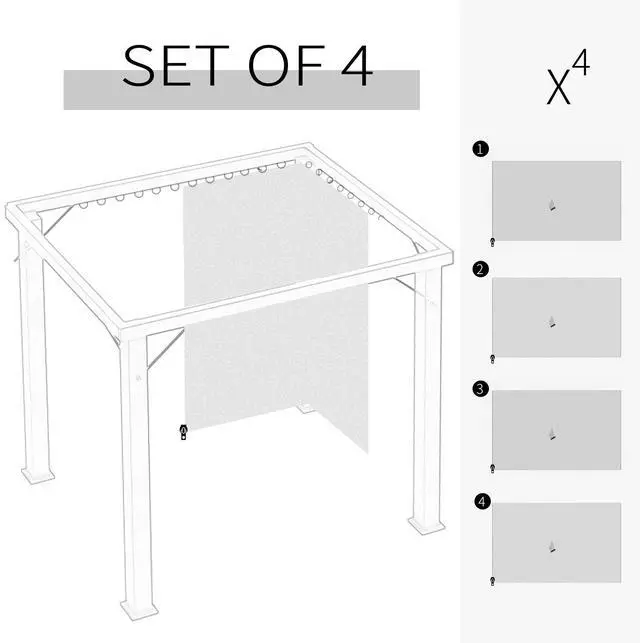 SET OF 4

$X^4$

1

2

3

4