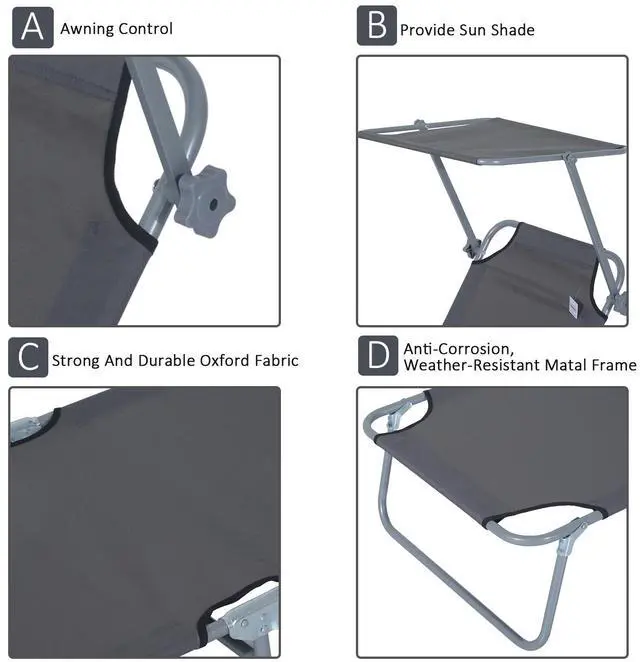 A Awning Control

B Provide Sun Shade

C Strong And Durable Oxford Fabric

D Anti-Corrosion, Weather-Resistant Matal Frame