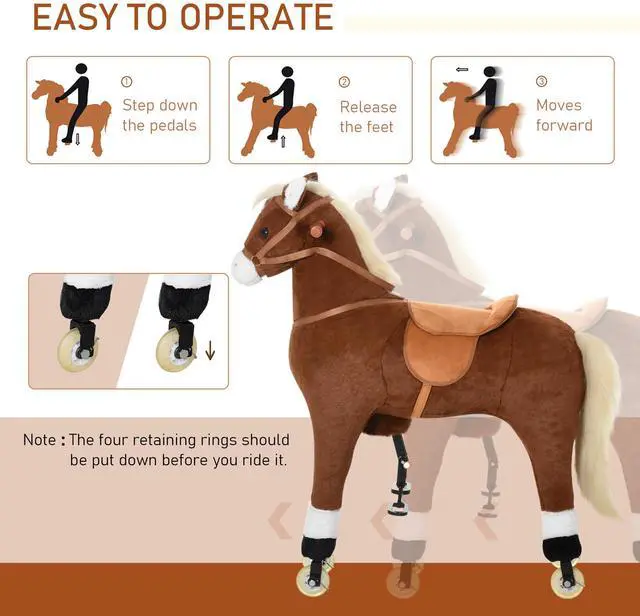 EASY TO OPERATE

① Step down the pedals

② Release the feet

③ Moves forward

Note : The four retaining rings should be put down before you ride it.