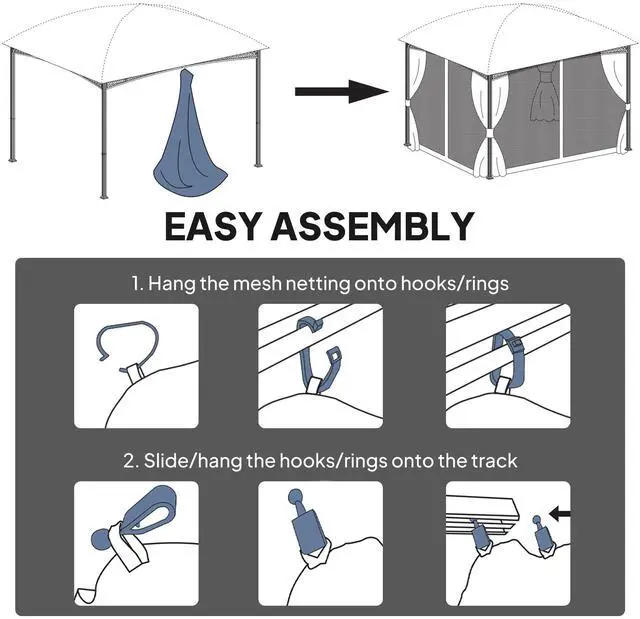 EASY ASSEMBLY

1. Hang the mesh netting onto hooks/rings

2. Slide/hang the hooks/rings onto the track