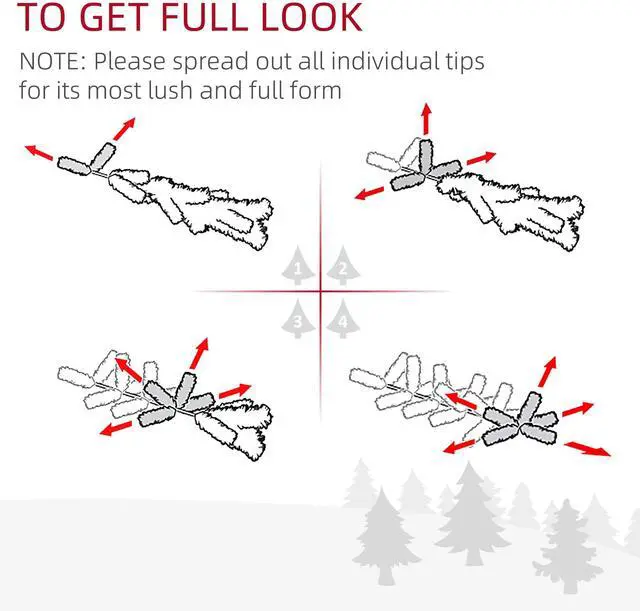 TO GET FULL LOOK

NOTE: Please spread out all individual tips for its most lush and full form

1 2
3 4