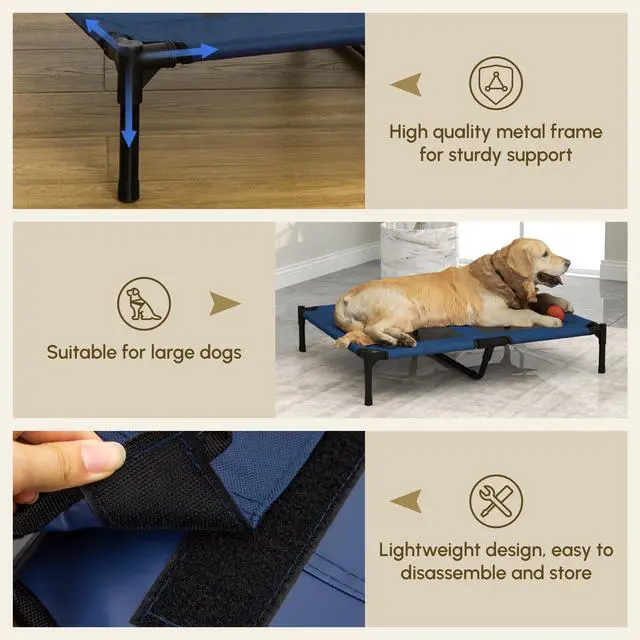 High quality metal frame for sturdy support

Suitable for large dogs

Lightweight design, easy to disassemble and store